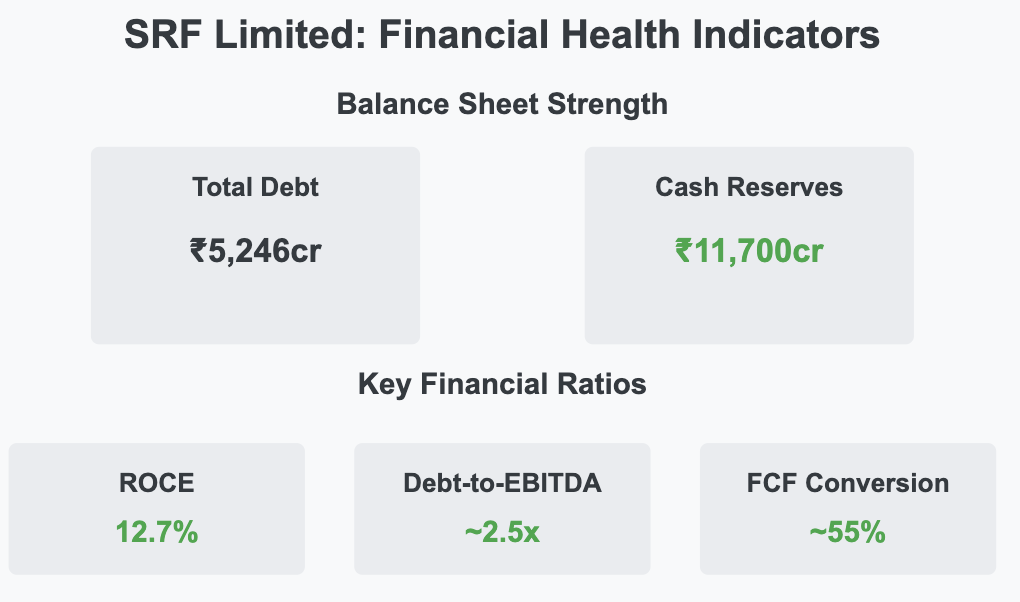 SRF Limited: Financial Health Indicators

Balance Sheet Strength

Total Debt

₹5,246cr

Cash Reserves

₹11,700cr

Key Financial Ratios

ROCE

12.7%

Debt-to-EBITDA

~2.5x

FCF Conversion

~55%